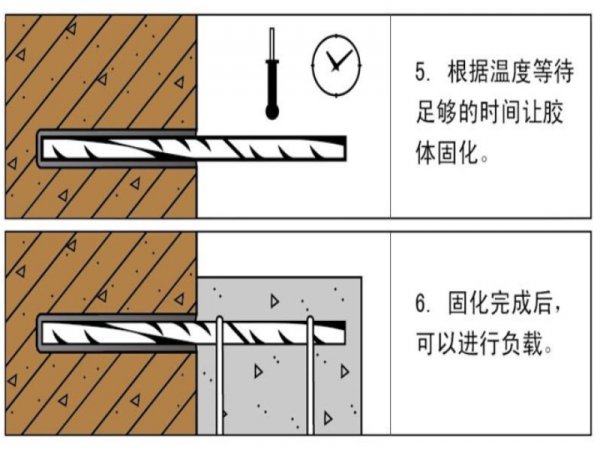 5. 根据温度等待足够的时间让胶体固化。

6. 固化完成后，可以进行负载。